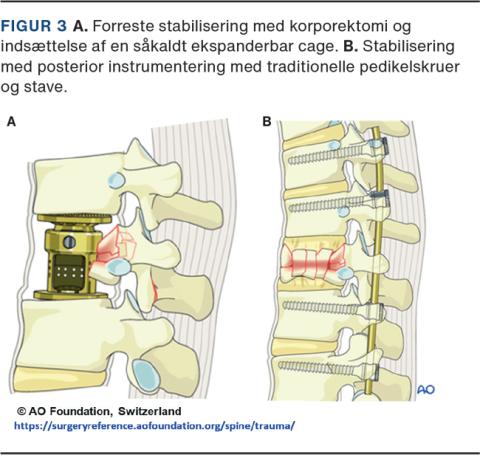 FIGUR 3 A. Forreste stabilisering med korporektomi og indsættelse af en såkaldt ekspanderbar cage. B. Stabilisering med posterior instrumentering med traditionelle pedikelskruer og stave.

A

B

AO

© AO Foundation, Switzerland
https://surgeryreference.aofoundation.org/spine/trauma/