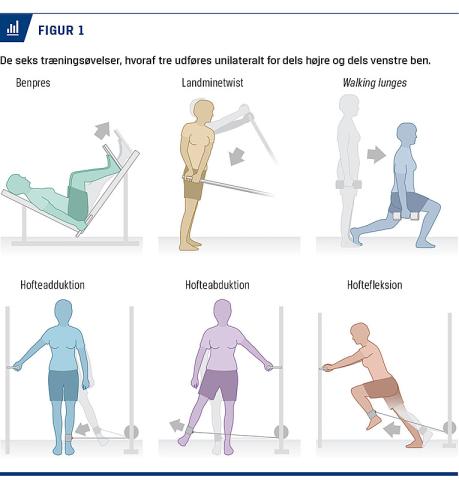 FIGUR 1

De seks træningsøvelser, hvoraf tre udføres unilateralt for dels højre og dels venstre ben.

Benpres

Landminetwist

Walking lunges

Hofteadduktion

Hofteabduktion

Hoftefleksion