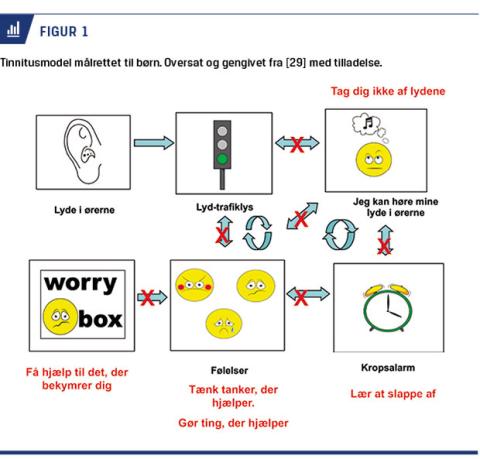 FIGUR 1

Tinnitusmodel målrettet til børn. Oversat og gengivet fra [29] med tilladelse.

Tag dig ikke af lydene

Lyde i ørerne

Lyd-trafiklys

Jeg kan høre mine lyde i ørerne

worry box

Få hjælp til det, der bekymrer dig

Følelser

Tænk tanker, der hjælper.

Gør ting, der hjælper

Kropsalarm

Lær at slappe af