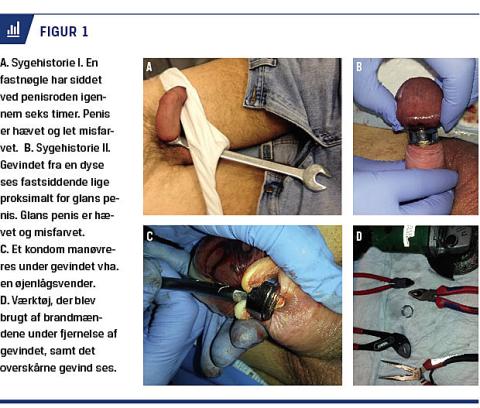 FIGUR 1

A. Sygehistorie I. En fastnøgle har siddet ved penisroden igennem seks timer. Penis er hævet og let misfarvet. B. Sygehistorie II. Gevindet fra en dyse ses fastsiddende lige proksimalt for glans penis. Glans penis er hævet og misfarvet.
C. Et kondom manøvreres under gevindet vha. en øjenlågsvender.
D. Værktøj, der blev brugt af brandmændene under fjernelse af gevindet, samt det overskårne gevind ses.

A

B

C

D